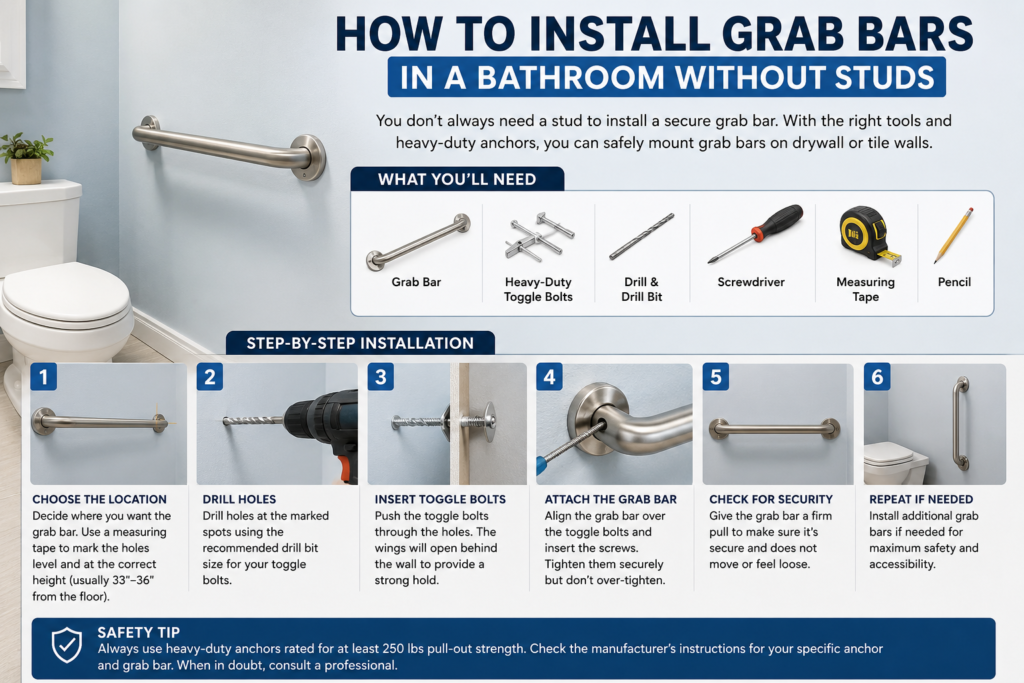 HOW TO INSTALL GRAB BARS
IN A BATHROOM WITHOUT STUDS

You don't always need a stud to install a secure grab bar. With the right tools and heavy-duty anchors, you can safely mount grab bars on drywall or tile walls.

WHAT YOU'LL NEED

Grab Bar

Heavy-Duty Toggle Bolts

Drill & Drill Bit

Screwdriver

Measuring Tape

Pencil

STEP-BY-STEP INSTALLATION

1
CHOOSE THE LOCATION
Decide where you want the grab bar. Use a measuring tape to mark the holes level and at the correct height (usually 33"–36" from the floor).

2
DRILL HOLES
Drill holes at the marked spots using the recommended drill bit size for your toggle bolts.

3
INSERT TOGGLE BOLTS
Push the toggle bolts through the holes. The wings will open behind the wall to provide a strong hold.

4
ATTACH THE GRAB BAR
Align the grab bar over the toggle bolts and insert the screws. Tighten them securely but don't over-tighten.

5
CHECK FOR SECURITY
Give the grab bar a firm pull to make sure it's secure and does not move or feel loose.

6
REPEAT IF NEEDED
Install additional grab bars if needed for maximum safety and accessibility.

SAFETY TIP
Always use heavy-duty anchors rated for at least 250 lbs pull-out strength. Check the manufacturer's instructions for your specific anchor and grab bar. When in doubt, consult a professional.